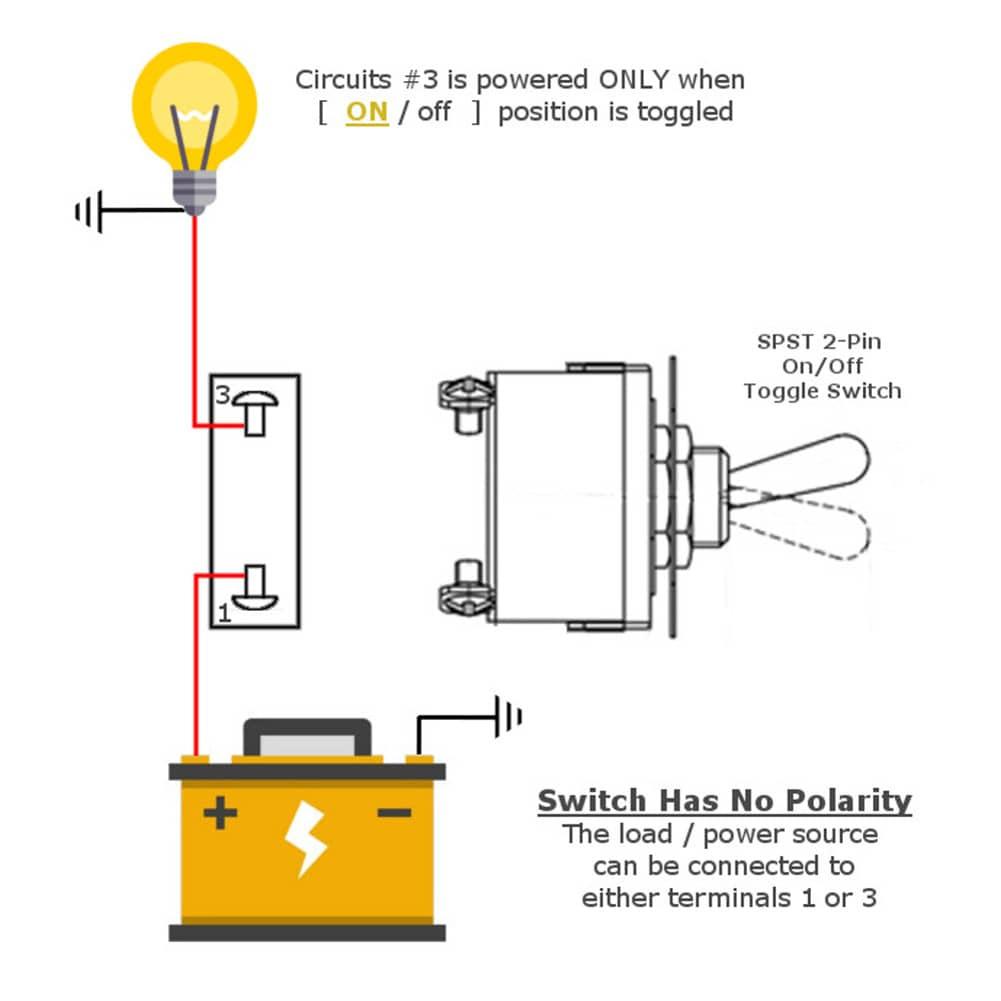 Circuits #3 is powered ONLY when
[ ON / off ] position is toggled

3

1

SPST 2-Pin
On/Off
Toggle Switch

+ −

Switch Has No Polarity
The load / power source can be connected to either terminals 1 or 3