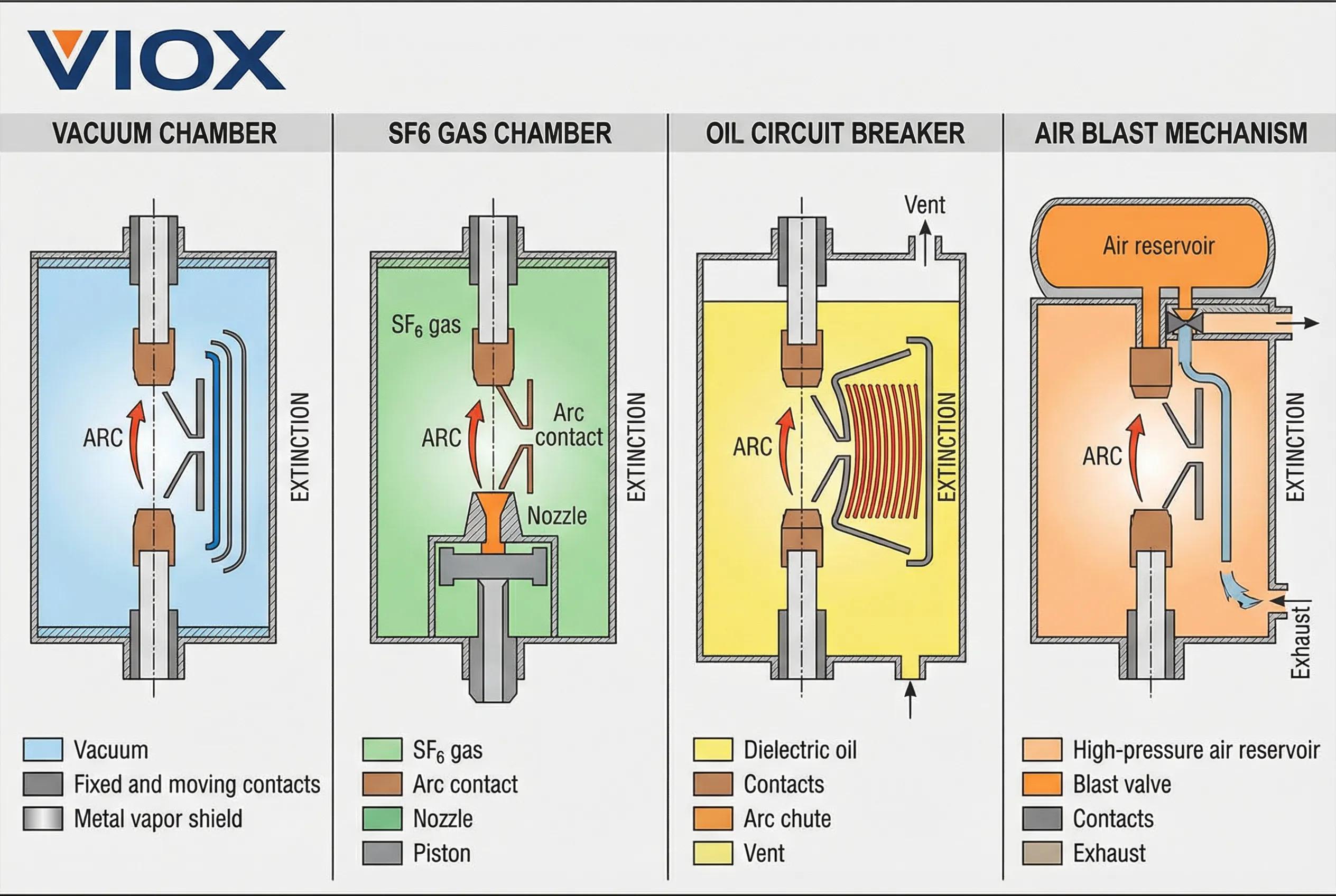 VIOX

VACUUM CHAMBER

ARC

EXTINCTION

Vacuum
Fixed and moving contacts
Metal vapor shield

SF6 GAS CHAMBER

$SF_6$ gas

ARC

Arc contact

Nozzle

EXTINCTION

$SF_6$ gas
Arc contact
Nozzle
Piston

OIL CIRCUIT BREAKER

Vent

ARC

EXTINCTION

Dielectric oil
Contacts
Arc chute
Vent

AIR BLAST MECHANISM

Air reservoir

ARC

EXTINCTION

Exhaust

High-pressure air reservoir
Blast valve
Contacts
Exhaust