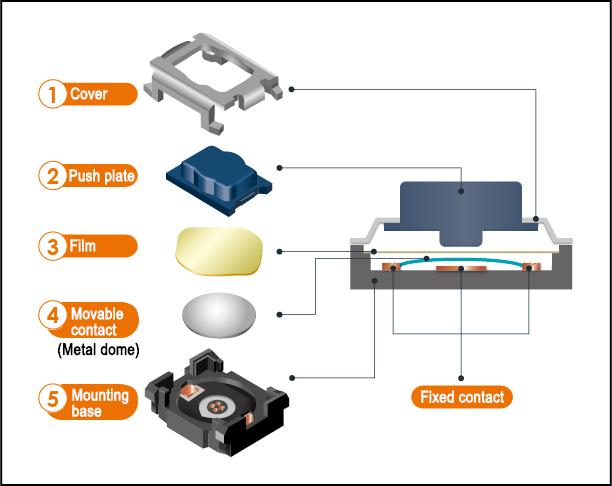 1 Cover

2 Push plate

3 Film

4 Movable contact
(Metal dome)

5 Mounting base

Fixed contact