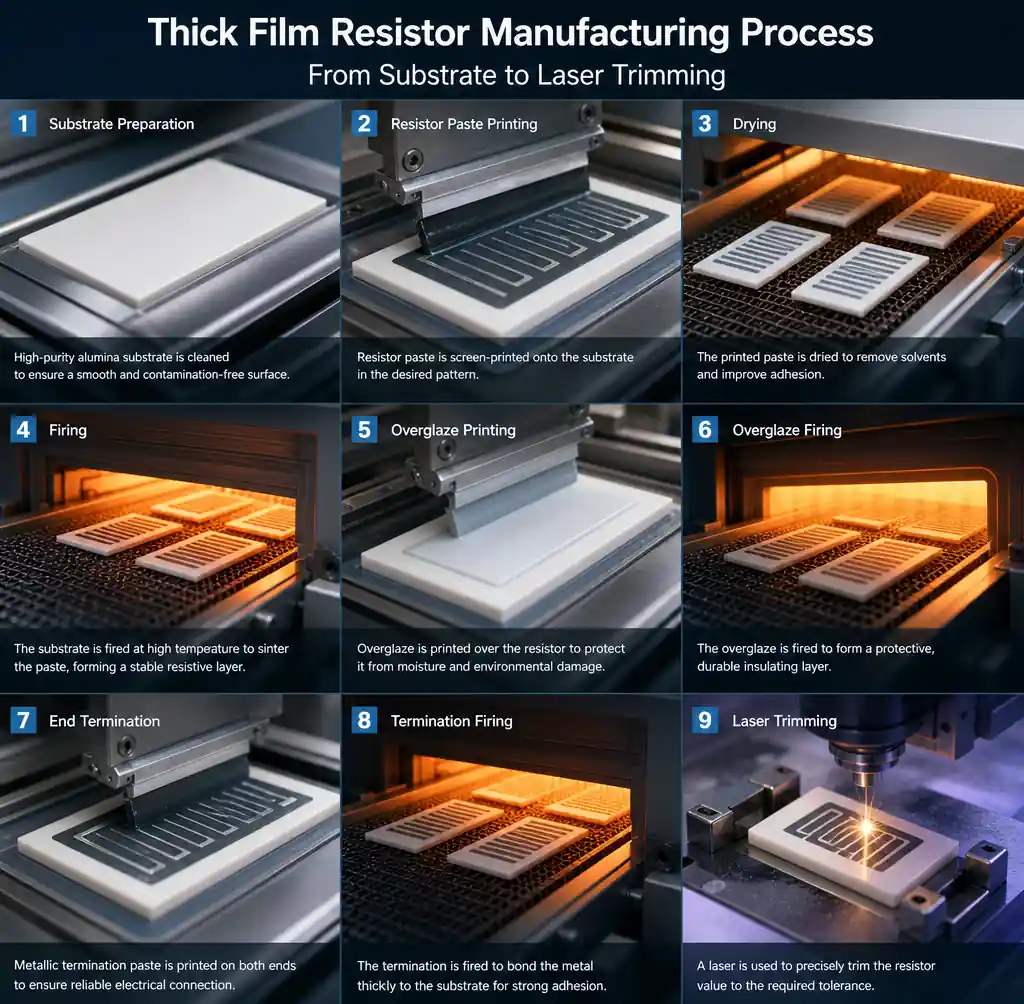 Thick Film Resistor Manufacturing Process
From Substrate to Laser Trimming

1 Substrate Preparation

High-purity alumina substrate is cleaned to ensure a smooth and contamination-free surface.

2 Resistor Paste Printing

Resistor paste is screen-printed onto the substrate in the desired pattern.

3 Drying

The printed paste is dried to remove solvents and improve adhesion.

4 Firing

The substrate is fired at high tempeature to sinter the paste, forming a stable resistive layer.

5 Overglaze Printing

Overglaze is printed over the resistor to protect it from moisture and environmental damage.

6 Overglaze Firing

The overglaze is fired to form a protective, durable insulating layer.

7 End Termination

Metallic termination paste is printed on both ends to ensure reliable electrical connection.

8 Termination Firing

The termination is fired to bond the metal thickly to the substrate for strong adhesion.

9 Laser Trimming

A laser is used to precisely trim the resistor value to the required tolerance.